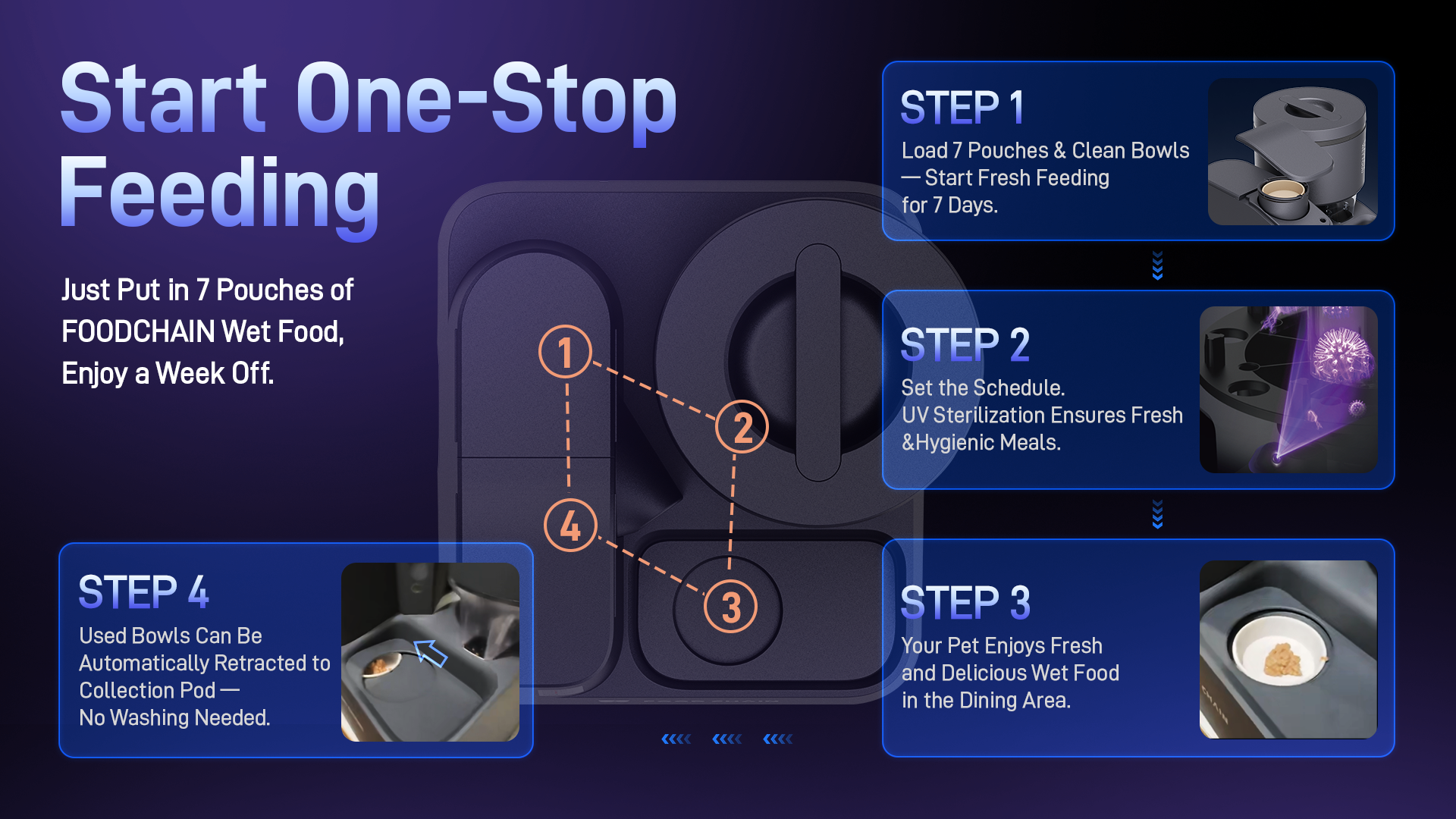 Start One-Stop Feeding

Just Put in 7 Pouches of FOODCHAIN Wet Food, Enjoy a Week Off.

1

2

3

4

STEP 1
Load 7 Pouches & Clean Bowls — Start Fresh Feeding for 7 Days.

STEP 2
Set the Schedule.
UV Sterilization Ensures Fresh &Hygienic Meals.

STEP 3
Your Pet Enjoys Fresh and Delicious Wet Food in the Dining Area.

STEP 4
Used Bowls Can Be Automatically Retracted to Collection Pod — No Washing Needed.